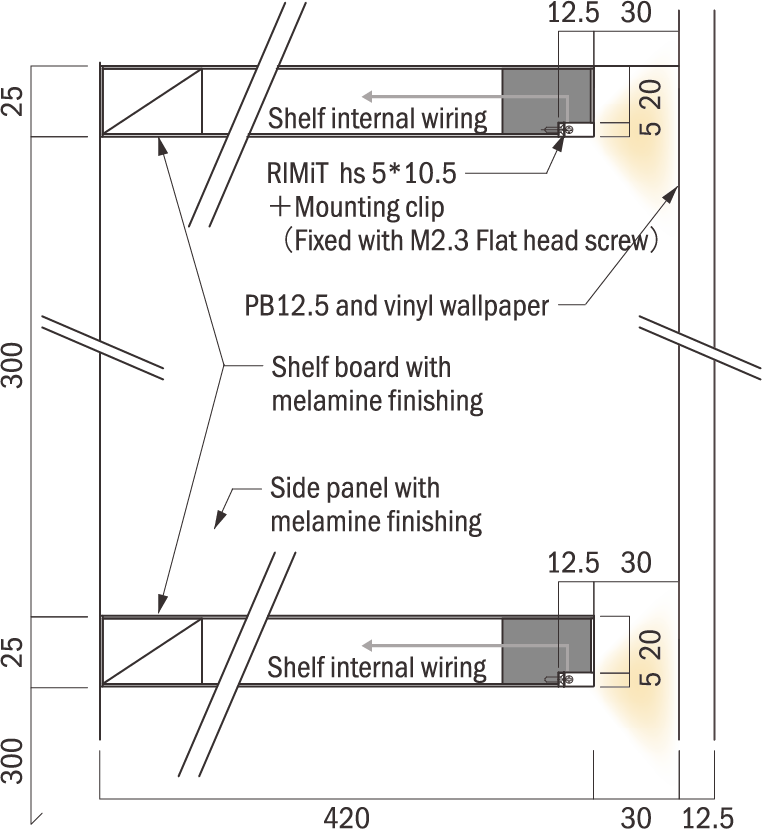 12.5 30

25

Shelf internal wiring

5 20

RIMiT hs 5*10.5
＋Mounting clip
（Fixed with M2.3 Flat head screw）

PB12.5 and vinyl wallpaper

300

Shelf board with
melamine finishing

Side panel with
melamine finishing

12.5 30

25

Shelf internal wiring

5 20

300

420

30 12.5