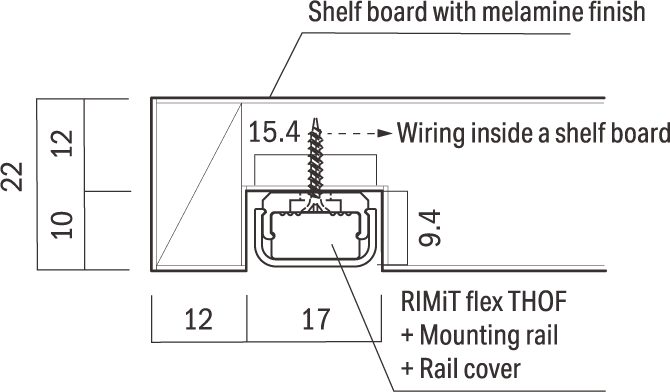 Shelf board with melamine finish

22
12
10

15.4
Wiring inside a shelf board

9.4

12
17

RIMiT flex THOF
+ Mounting rail
+ Rail cover