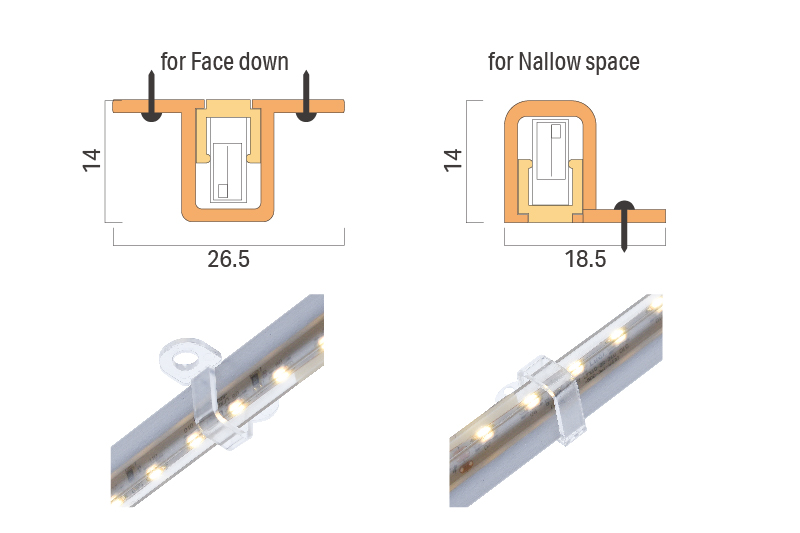 for Face down

14

26.5

for Nallow space

14

18.5